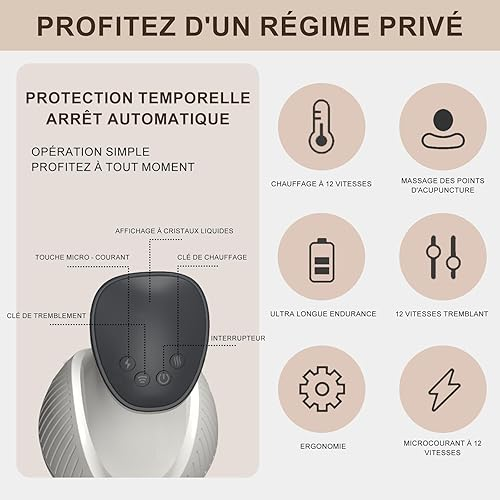 PROFITEZ D'UN RÉGIME PRIVÉ

PROTECTION TEMPORELLE
ARRÊT AUTOMATIQUE

OPÉRATION SIMPLE
PROFITEZ À TOUT MOMENT

AFFICHAGE À CRISTAUX LIQUIDES

TOUCHE MICRO - COURANT

CLÉ DE CHAUFFAGE

CLÉ DE TREMBLEMENT

INTERRUPTEUR

CHAUFFAGE À 12 VITESSES

MASSAGE DES POINTS D'ACUPUNCTURE

ULTRA LONGUE ENDURANCE

12 VITESSES TREMBLANT

ERGONOMIE

MICROCOURANT À 12 VITESSES